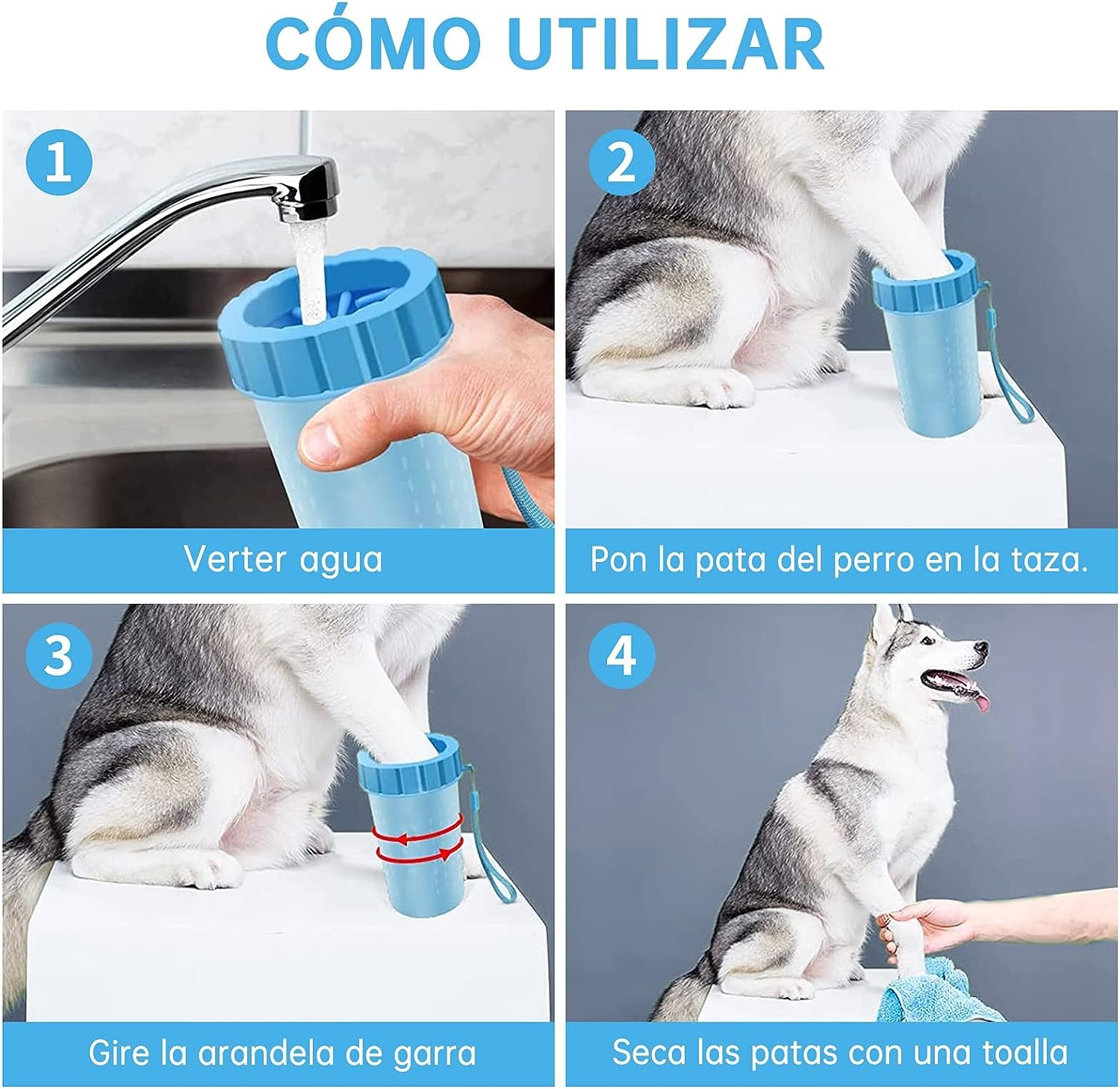 CÓMO UTILIZAR

1

Verter agua

2

Pon la pata del perro en la taza.

3

Gire la arandela de garra

4

Seca las patas con una toalla